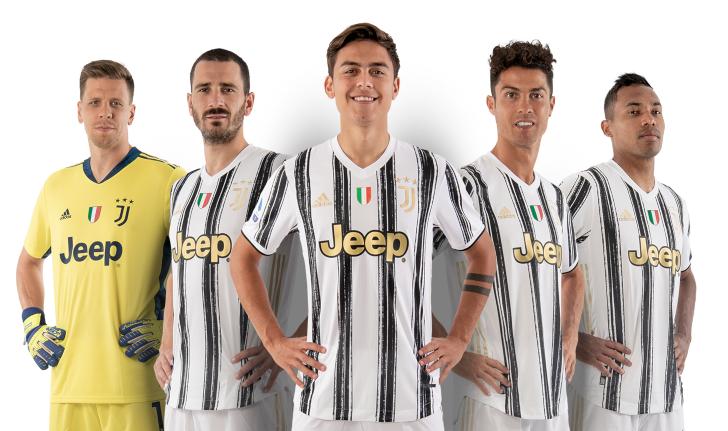 Jeep
Jeep
Jeep
Jeep
Jeep